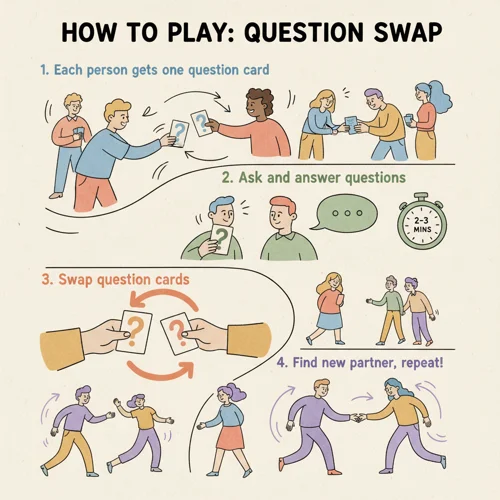 HOW TO PLAY: QUESTION SWAP

1. Each person gets one question card

?

?

2. Ask and answer questions

?

2-3 MINS

3. Swap question cards

?

?

4. Find new partner, repeat!