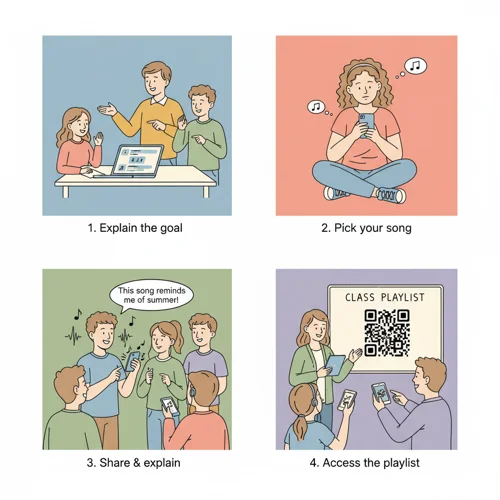 1. Explain the goal

2. Pick your song

This song reminds me of summer!

3. Share & explain

CLASS PLAYLIST

4. Access the playlist